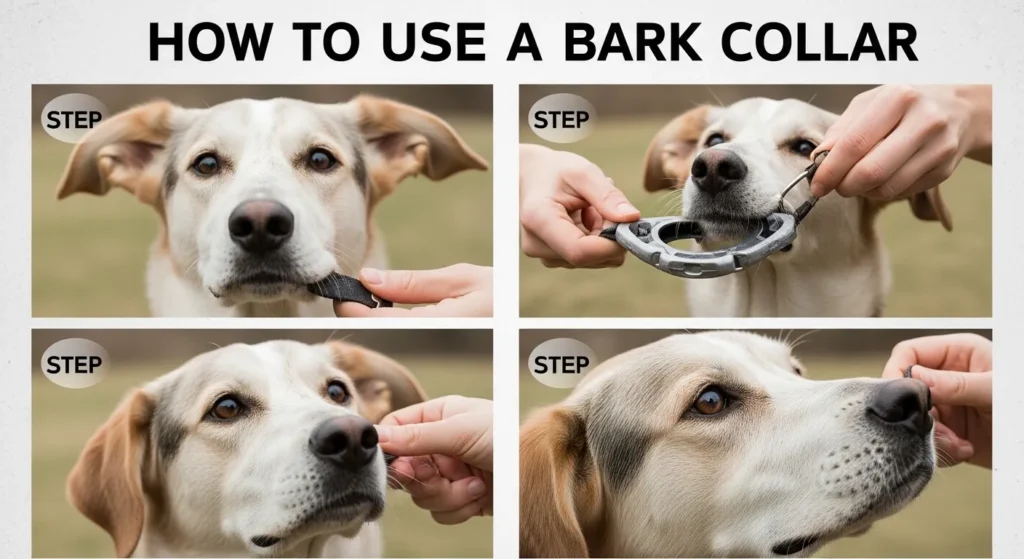 HOW TO USE A BARK COLLAR

STEP

STEP

STEP

STEP